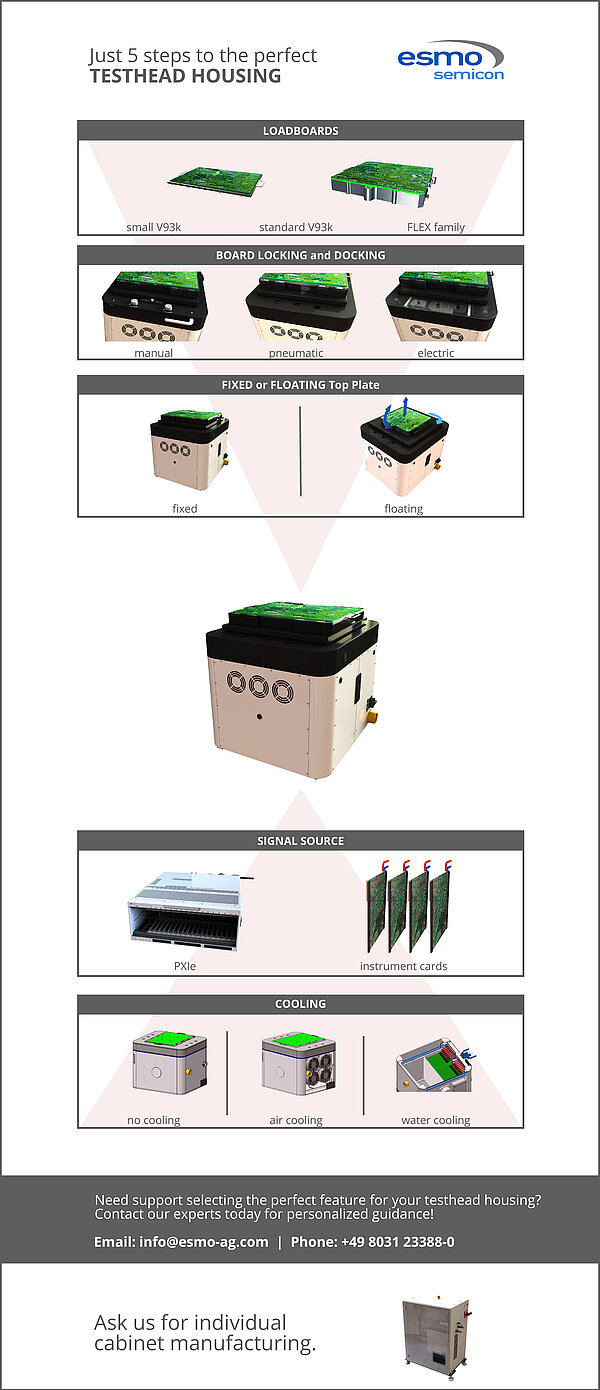 Just 5 steps to the perfect
TESTHEAD HOUSING

esmo
semicon

LOADBOARDS

small V93k
standard V93k
FLEX family

BOARD LOCKING and DOCKING

manual
pneumatic
electric

FIXED or FLOATING Top Plate

fixed
floating

SIGNAL SOURCE

PXIe
instrument cards

COOLING

no cooling
air cooling
water cooling

Need support selecting the perfect feature for your testhead housing? Contact our experts today for personalized guidance!

Email: info@esmo-ag.com | Phone: +49 8031 23388-0

Ask us for individual cabinet manufacturing.